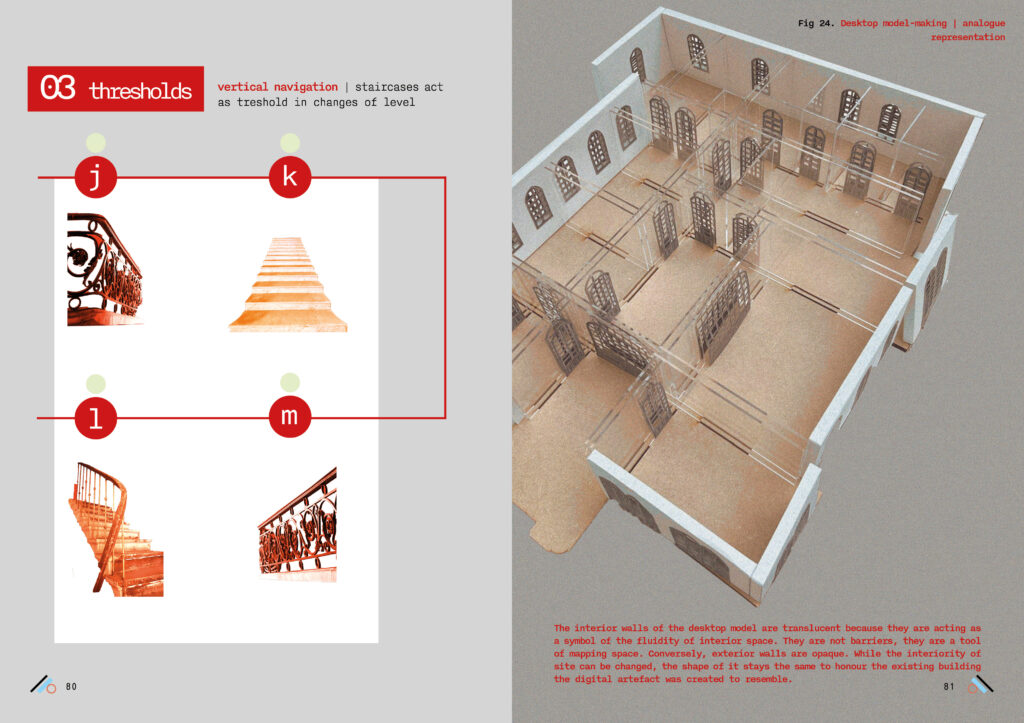 03 thresholds

vertical navigation | staircases act as treshold in changes of level

j

k

l

m

80

Fig 24. Desktop model-making | analogue representation

The interior walls of the desktop model are translucent because they are acting as a symbol of the fluidity of interior space. They are not barriers, they are a tool of mapping space. Conversely, exterior walls are opaque. While the interiority of site can be changed, the shape of it stays the same to honour the existing building the digital artefact was created to resemble.

81