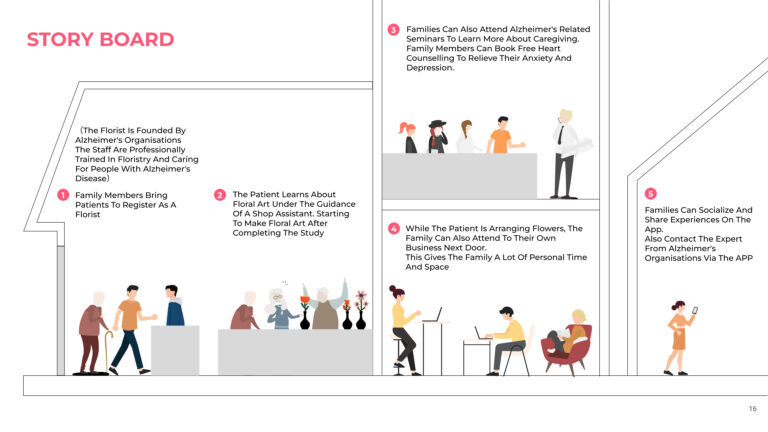 STORY BOARD

（The Florist Is Founded By Alzheimer's Organisations The Staff Are Professionally Trained In Floristry And Caring For People With Alzheimer's Disease）

1 Family Members Bring Patients To Register As A Florist

2 The Patient Learns About Floral Art Under The Guidance Of A Shop Assistant. Starting To Make Floral Art After Completing The Study

3 Families Can Also Attend Alzheimer's Related Seminars To Learn More About Caregiving. Family Members Can Book Free Heart Counselling To Relieve Their Anxiety And Depression.

4 While The Patient Is Arranging Flowers, The Family Can Also Attend To Their Own Business Next Door.
This Gives The Family A Lot Of Personal Time And Space

5 Families Can Socialize And Share Experiences On The App.
Also Contact The Expert From Alzheimer's Organisations Via The APP

16